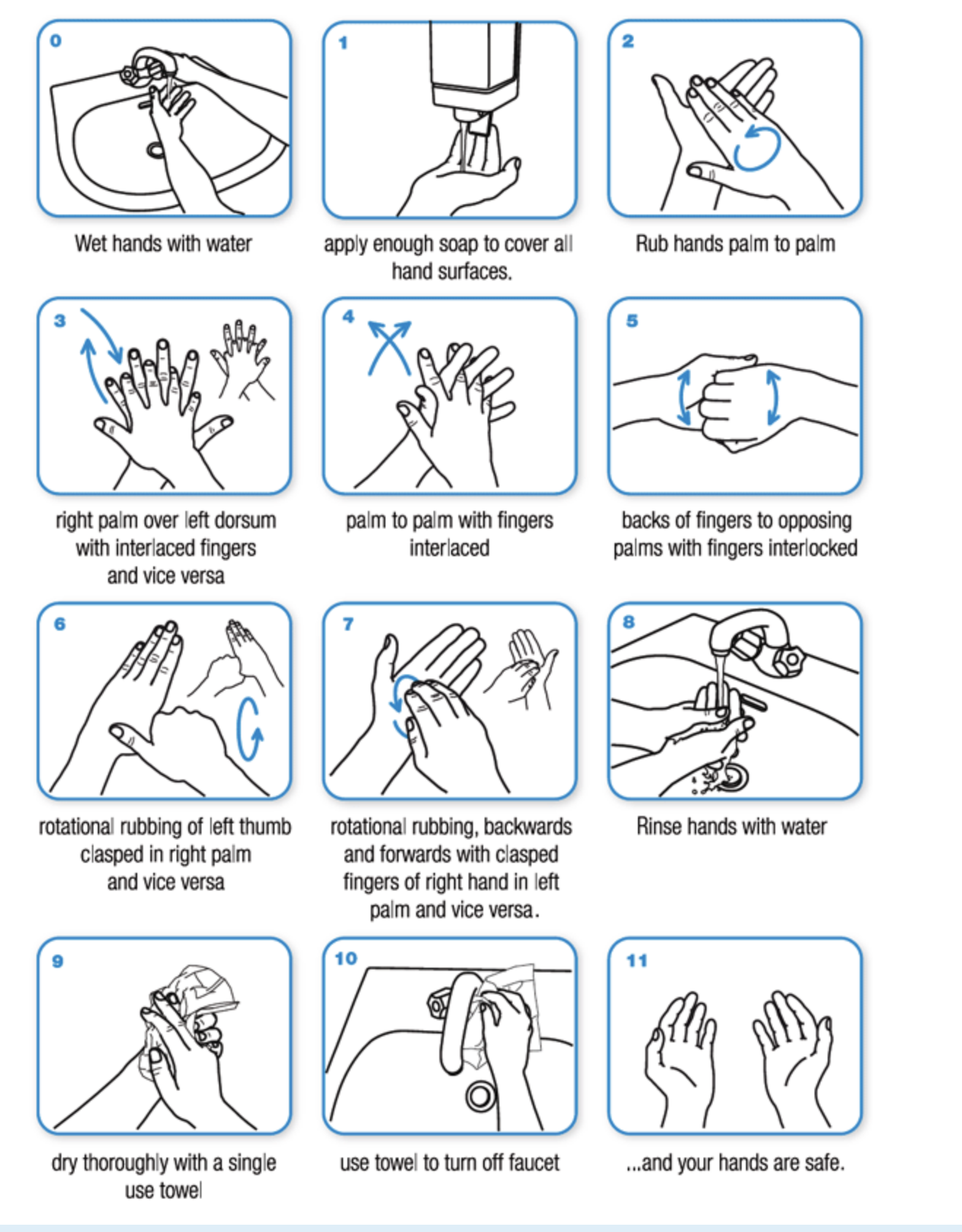 0

Wet hands with water

1

apply enough soap to cover all hand surfaces.

2

Rub hands palm to palm

3

right palm over left dorsum with interlaced fingers and vice versa

4

palm to palm with fingers interlaced

5

backs of fingers to opposing palms with fingers interlocked

6

rotational rubbing of left thumb clasped in right palm and vice versa

7

rotational rubbing, backwards and forwards with clasped fingers of right hand in left palm and vice versa.

8

Rinse hands with water

9

dry thoroughly with a single use towel

10

use towel to turn off faucet

11

...and your hands are safe.